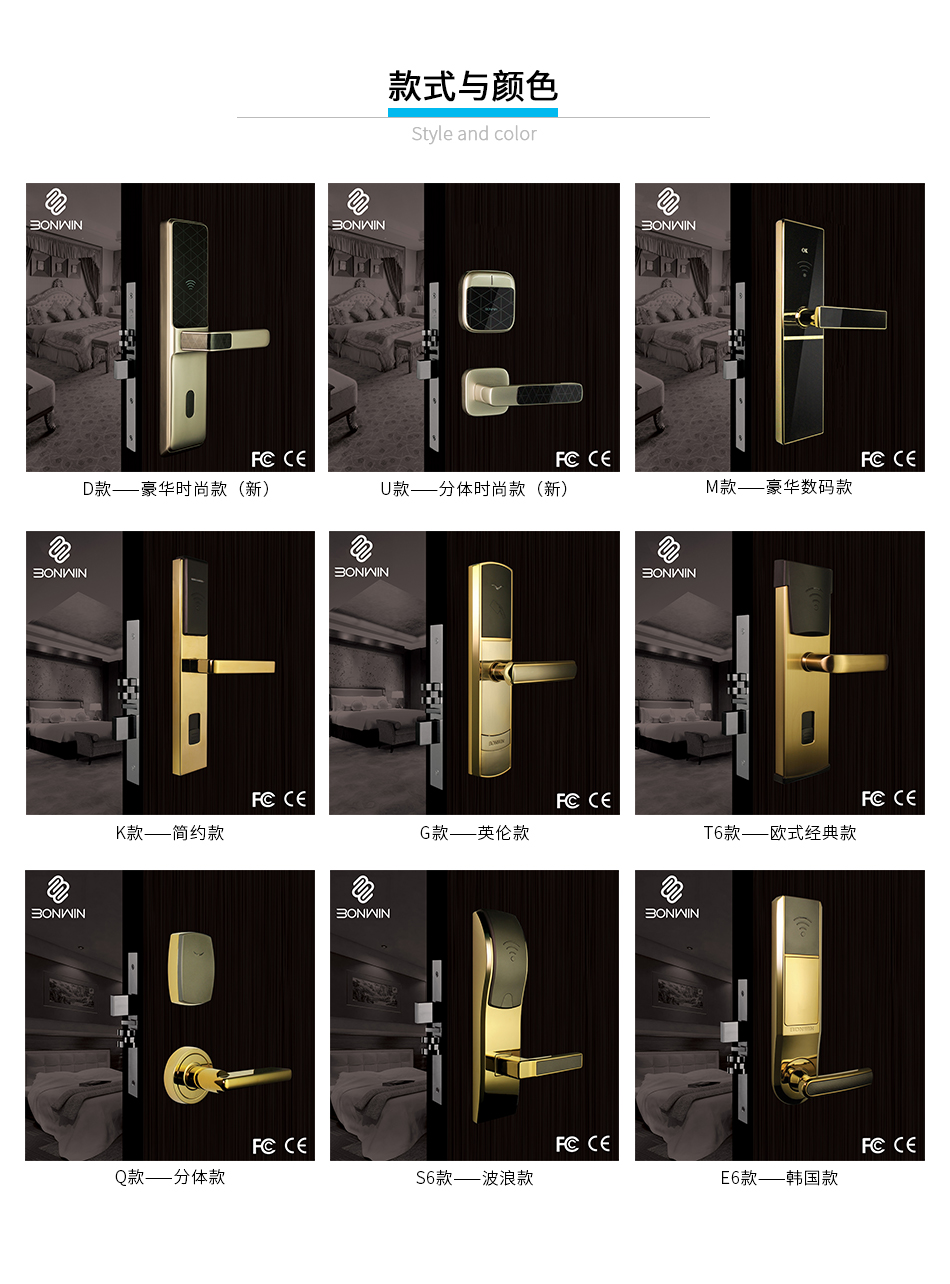 款式与颜色

Style and color

BONWIN

FC CE

D款——豪华时尚款（新）

BONWIN

FC CE

U款——分体时尚款（新）

BONWIN

OK

FC CE

M款——豪华数码款

BONWIN

FC CE

K款——简约款

BONWIN

FC CE

G款——英伦款

BONWIN

FC CE

T6款——欧式经典款

BONWIN

FC CE

Q款——分体款

BONWIN

FC CE

S6款——波浪款

BONWIN

FC CE

E6款——韩国款